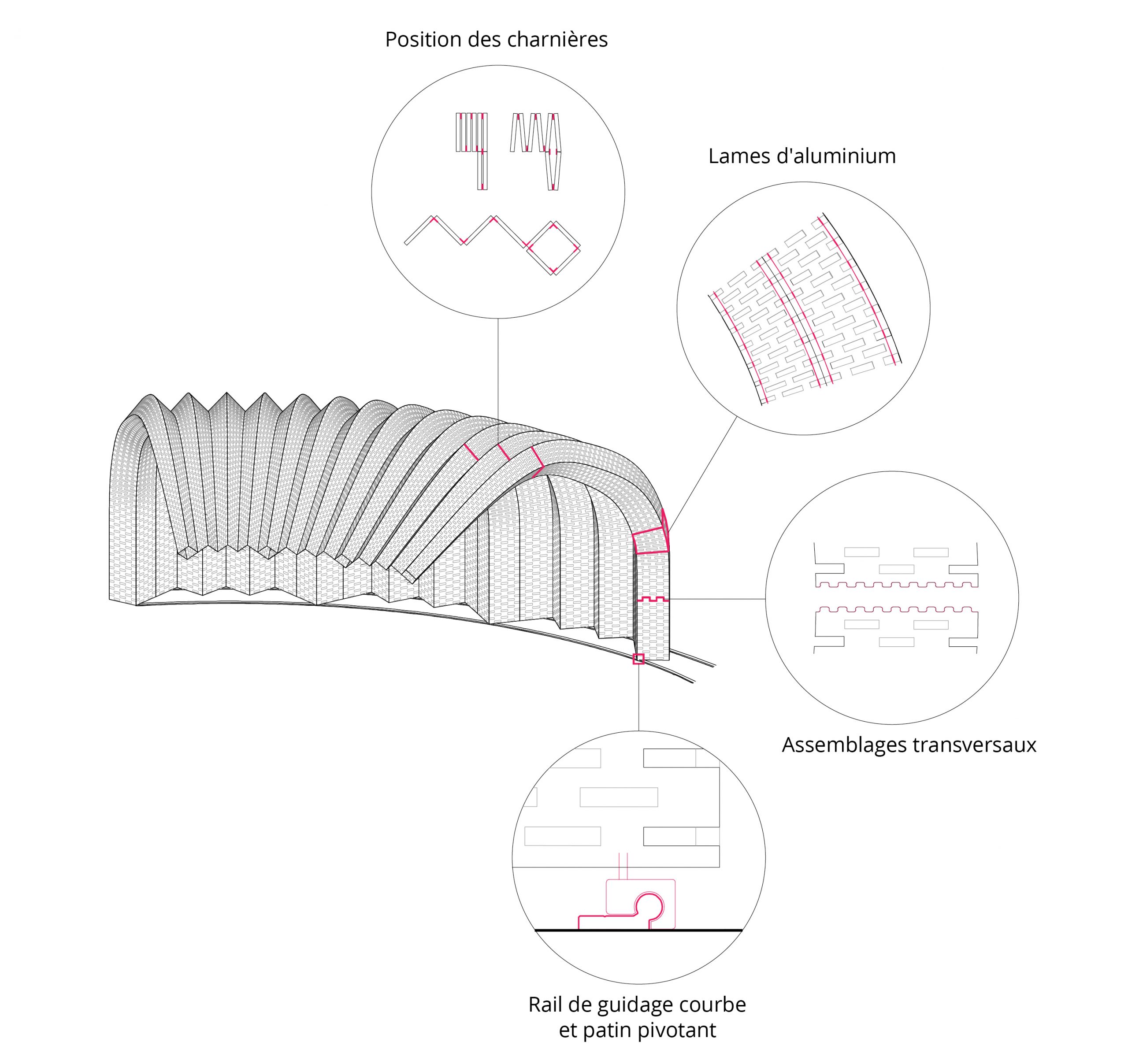 Position des charnières

Lames d'aluminium

Assemblages transversaux

Rail de guidage courbe et patin pivotant